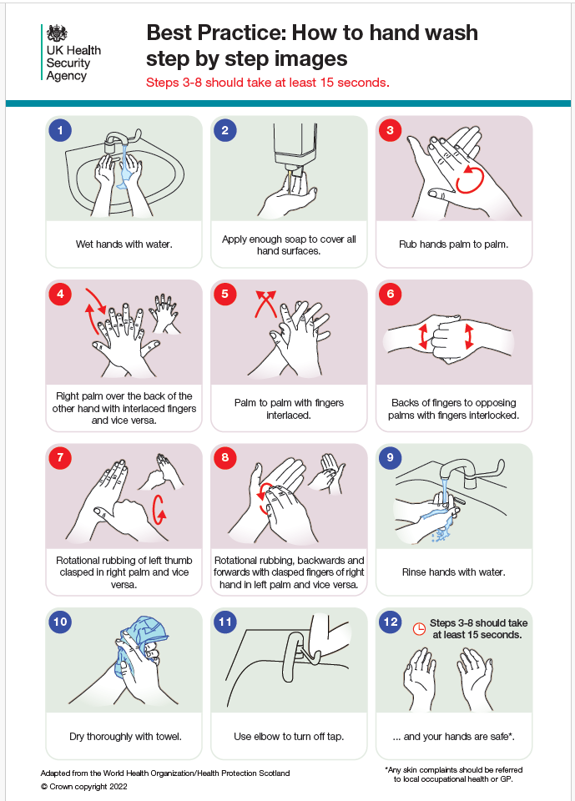 UK Health Security Agency

Best Practice: How to hand wash step by step images

Steps 3-8 should take at least 15 seconds.

1
Wet hands with water.

2
Apply enough soap to cover all hand surfaces.

3
Rub hands palm to palm.

4
Right palm over the back of the other hand with interlaced fingers and vice versa.

5
Palm to palm with fingers interlaced.

6
Backs of fingers to opposing palms with fingers interlocked.

7
Rotational rubbing of left thumb clasped in right palm and vice versa.

8
Rotational rubbing, backwards and forwards with clasped fingers of right hand in left palm and vice versa.

9
Rinse hands with water.

10
Dry thoroughly with towel.

11
Use elbow to turn off tap.

12
Steps 3-8 should take at least 15 seconds.
... and your hands are safe*.

Adapted from the World Health Organization/Health Protection Scotland
© Crown copyright 2022

*Any skin complaints should be referred to local occupational health or GP.