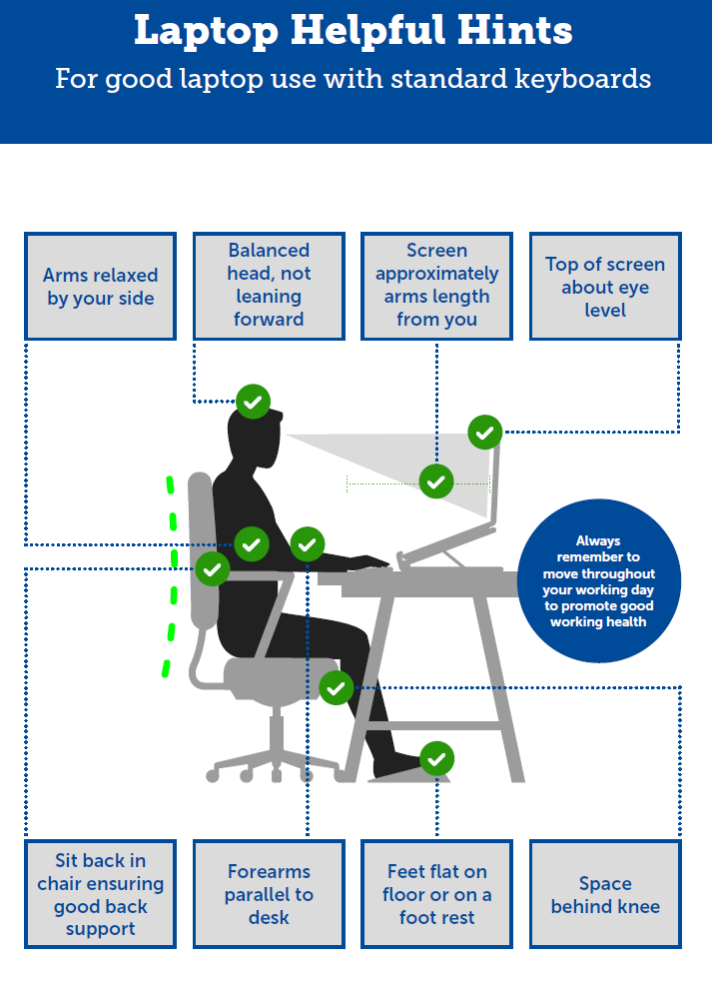 Laptop Helpful Hints
For good laptop use with standard keyboards

Arms relaxed by your side

Balanced head, not leaning forward

Screen approximately arms length from you

Top of screen about eye level

Always remember to move throughout your working day to promote good working health

Sit back in chair ensuring good back support

Forearms parallel to desk

Feet flat on floor or on a foot rest

Space behind knee