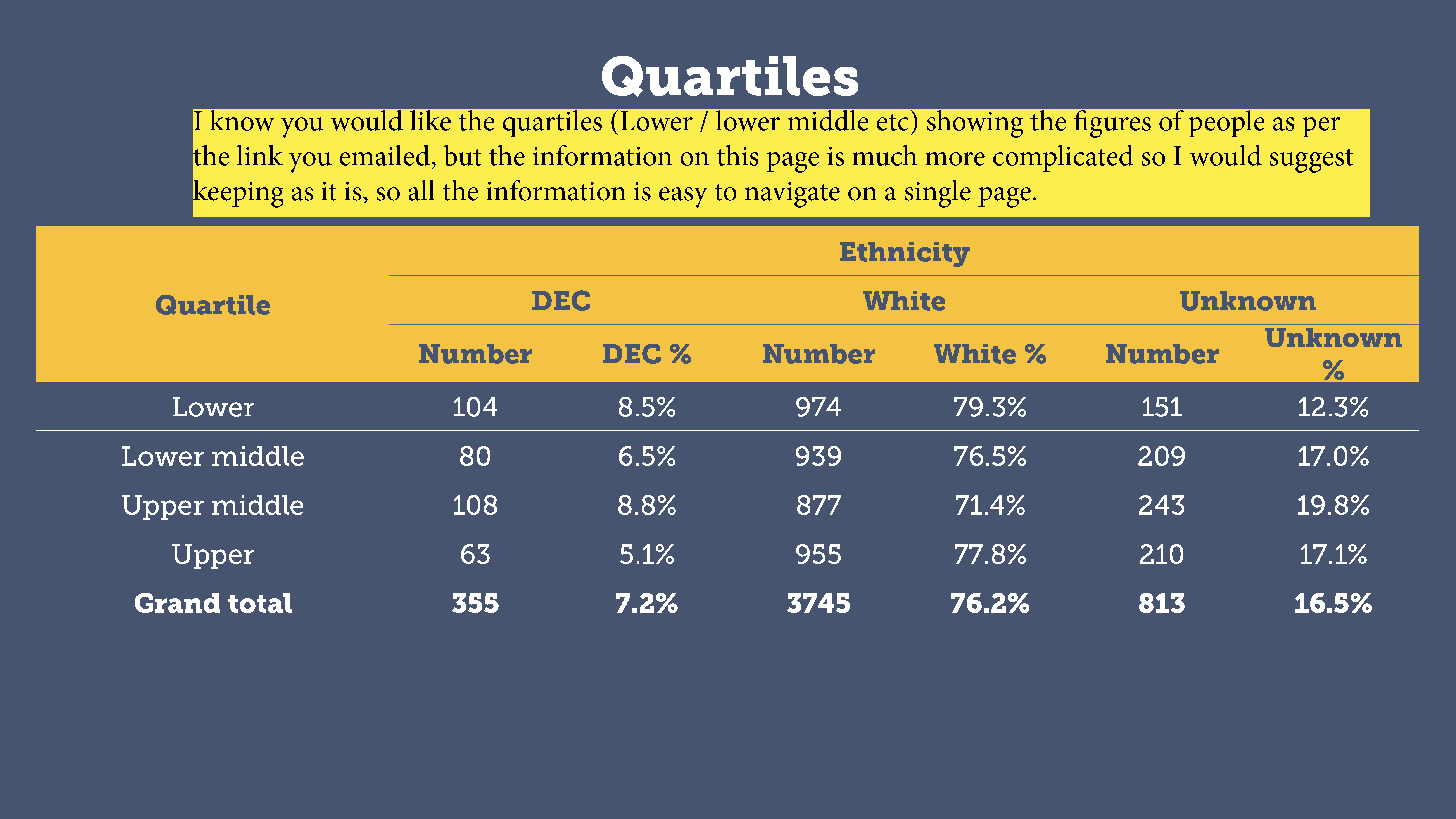 Quartiles

I know you would like the quartiles (Lower / lower middle etc) showing the figures of people as per the link you emailed, but the information on this page is much more complicated so I would suggest keeping as it is, so all the information is easy to navigate on a single page.

| Quartile | Ethnicity | | | | | |
|---|---|---|---|---|---|---|
| | DEC | | White | | Unknown | |
| | Number | DEC % | Number | White % | Number | Unknown % |
| Lower | 104 | 8.5% | 974 | 79.3% | 151 | 12.3% |
| Lower middle | 80 | 6.5% | 939 | 76.5% | 209 | 17.0% |
| Upper middle | 108 | 8.8% | 877 | 71.4% | 243 | 19.8% |
| Upper | 63 | 5.1% | 955 | 77.8% | 210 | 17.1% |
| Grand total | 355 | 7.2% | 3745 | 76.2% | 813 | 16.5% |