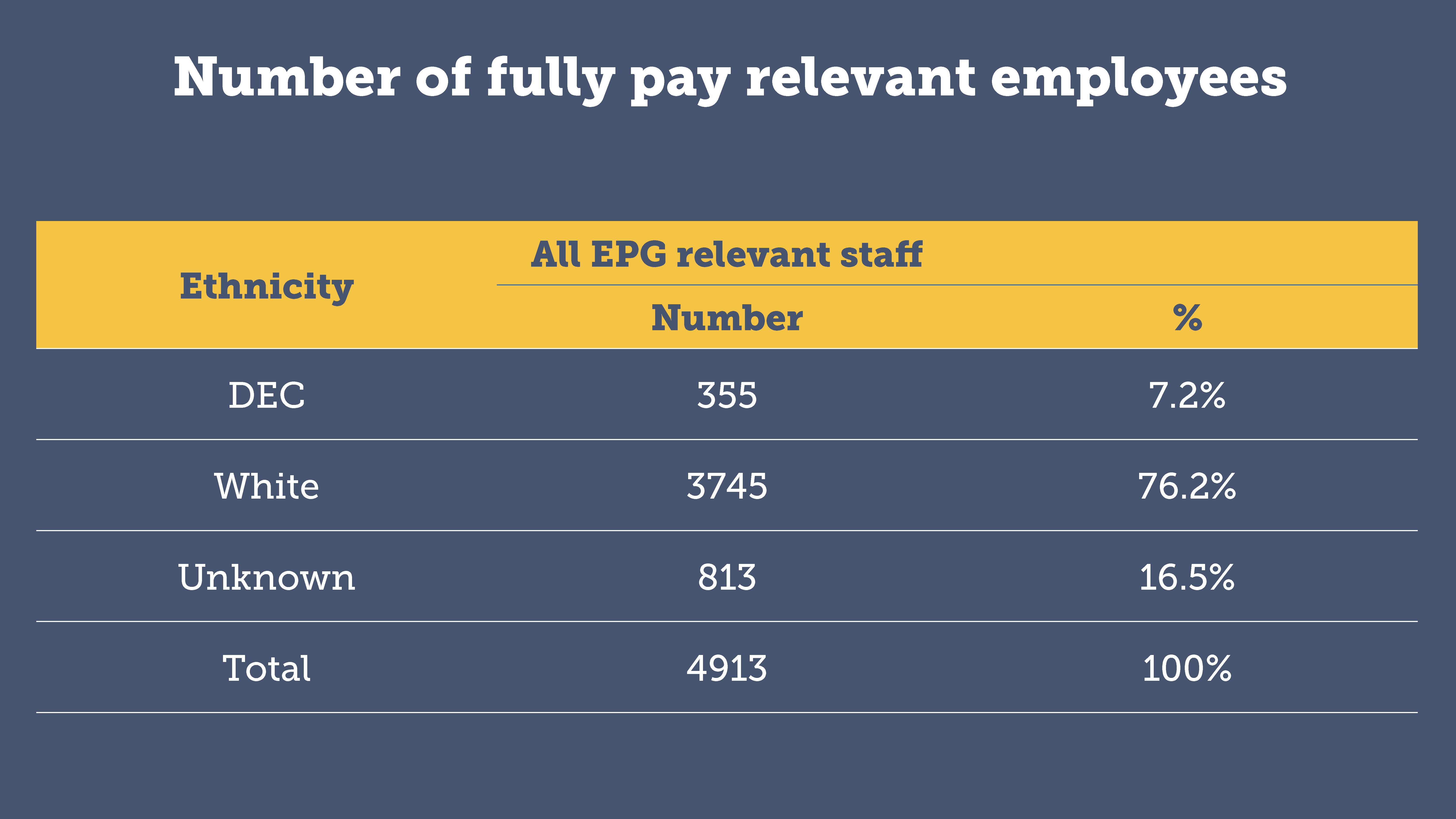 Number of fully pay relevant employees

| Ethnicity | All EPG relevant staff | |
|---|---|---|
| | Number | % |
| DEC | 355 | 7.2% |
| White | 3745 | 76.2% |
| Unknown | 813 | 16.5% |
| Total | 4913 | 100% |