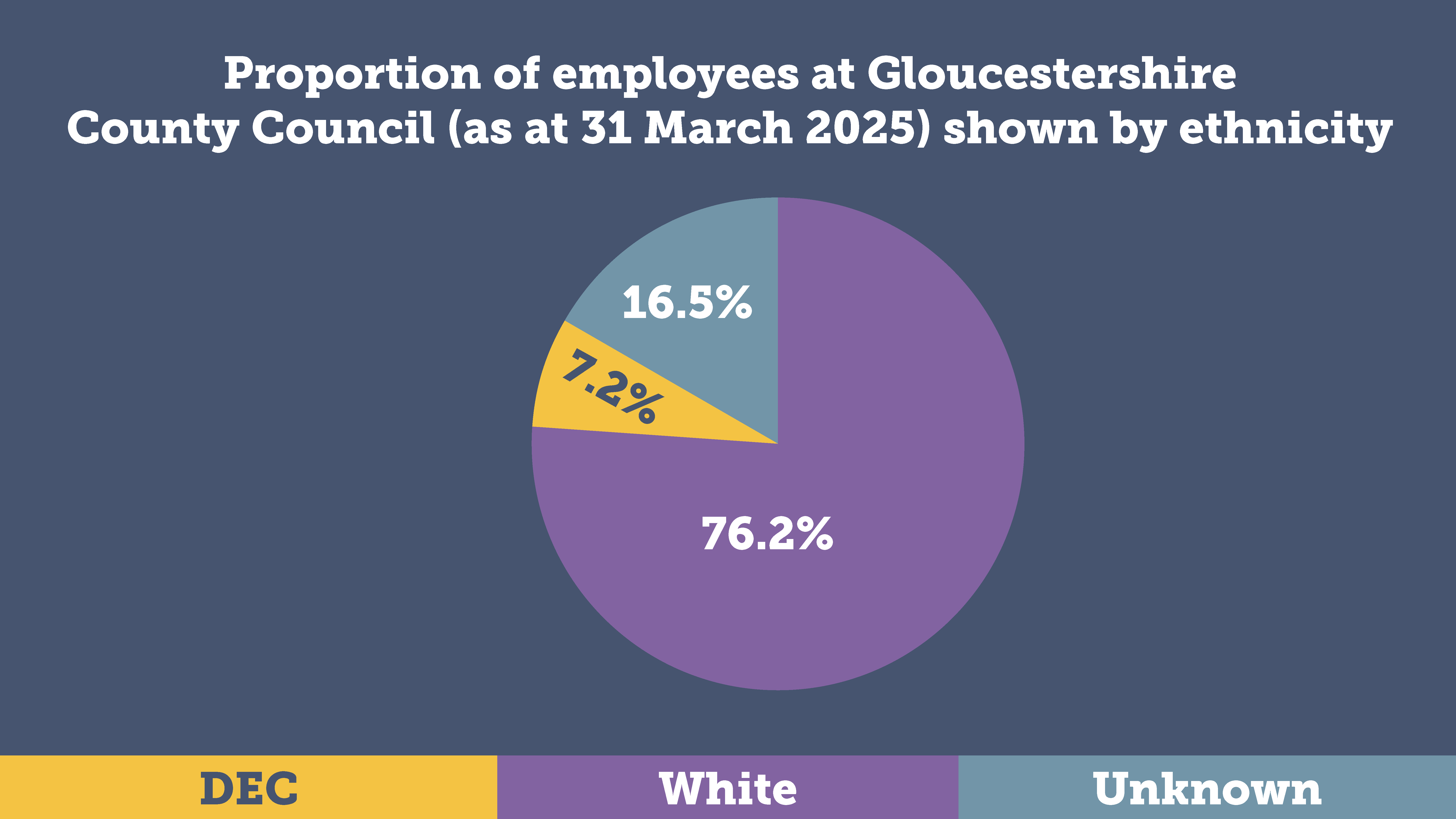 Proportion of employees at Gloucestershire County Council (as at 31 March 2025) shown by ethnicity

16.5%

7.2%

76.2%

DEC

White

Unknown